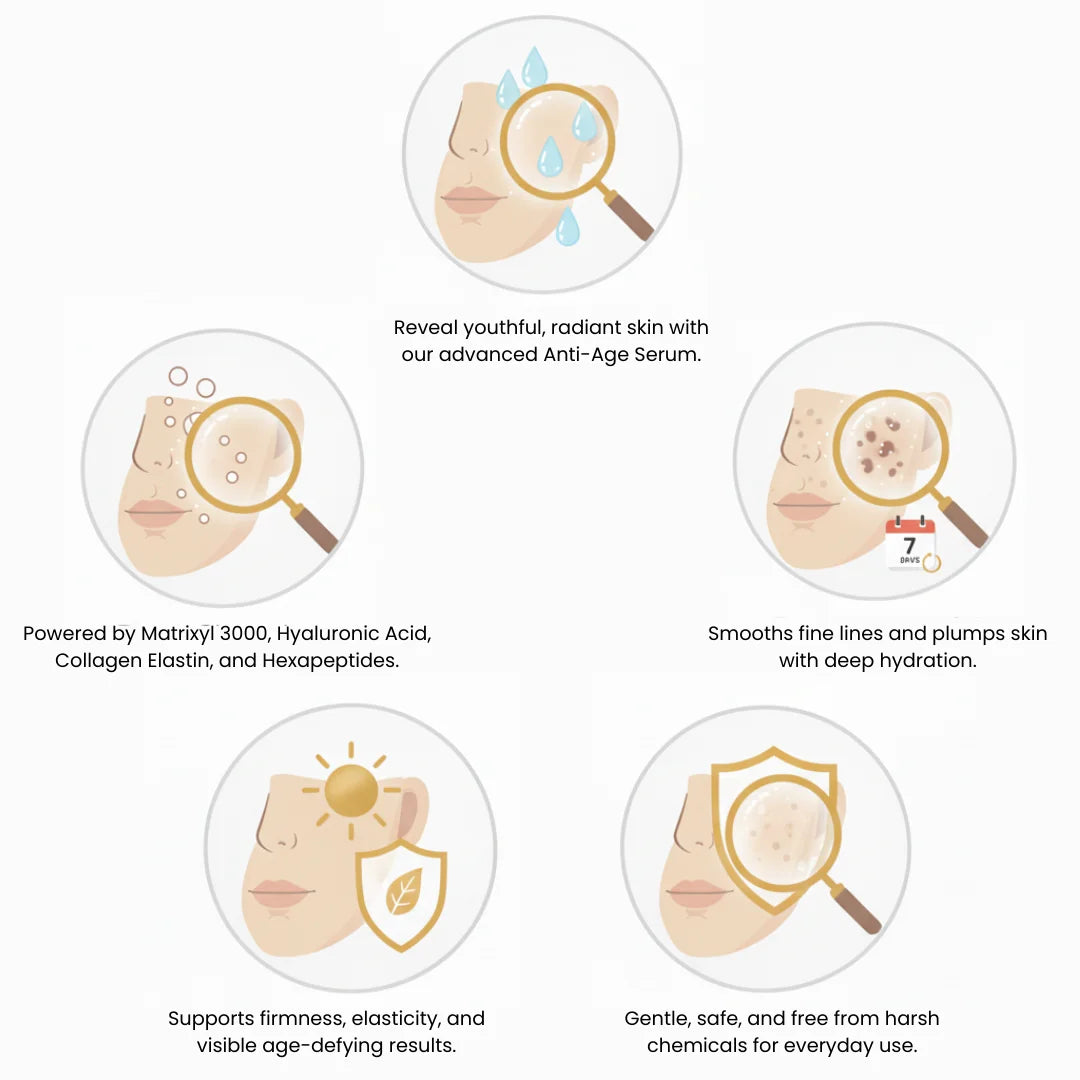 Reveal youthful, radiant skin with our advanced Anti-Age Serum.

Powered by Matrixyl 3000, Hyaluronic Acid, Collagen Elastin, and Hexapeptides.

7
DAYS

Smooths fine lines and plumps skin with deep hydration.

Supports firmness, elasticity, and visible age-defying results.

Gentle, safe, and free from harsh chemicals for everyday use.