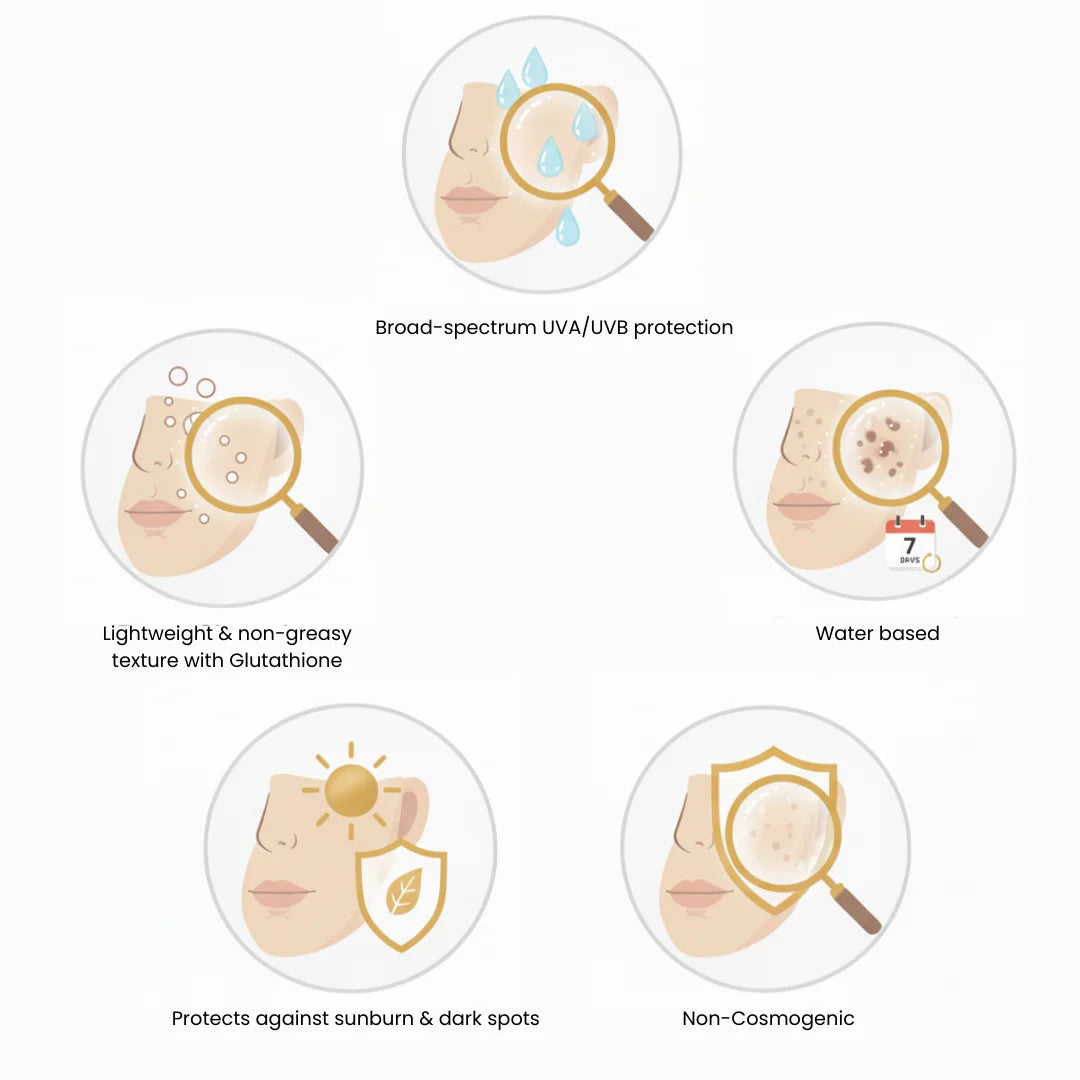 Broad-spectrum UVA/UVB protection

Lightweight & non-greasy texture with Glutathione

7
DAYS

Water based

Protects against sunburn & dark spots

Non-Cosmogenic